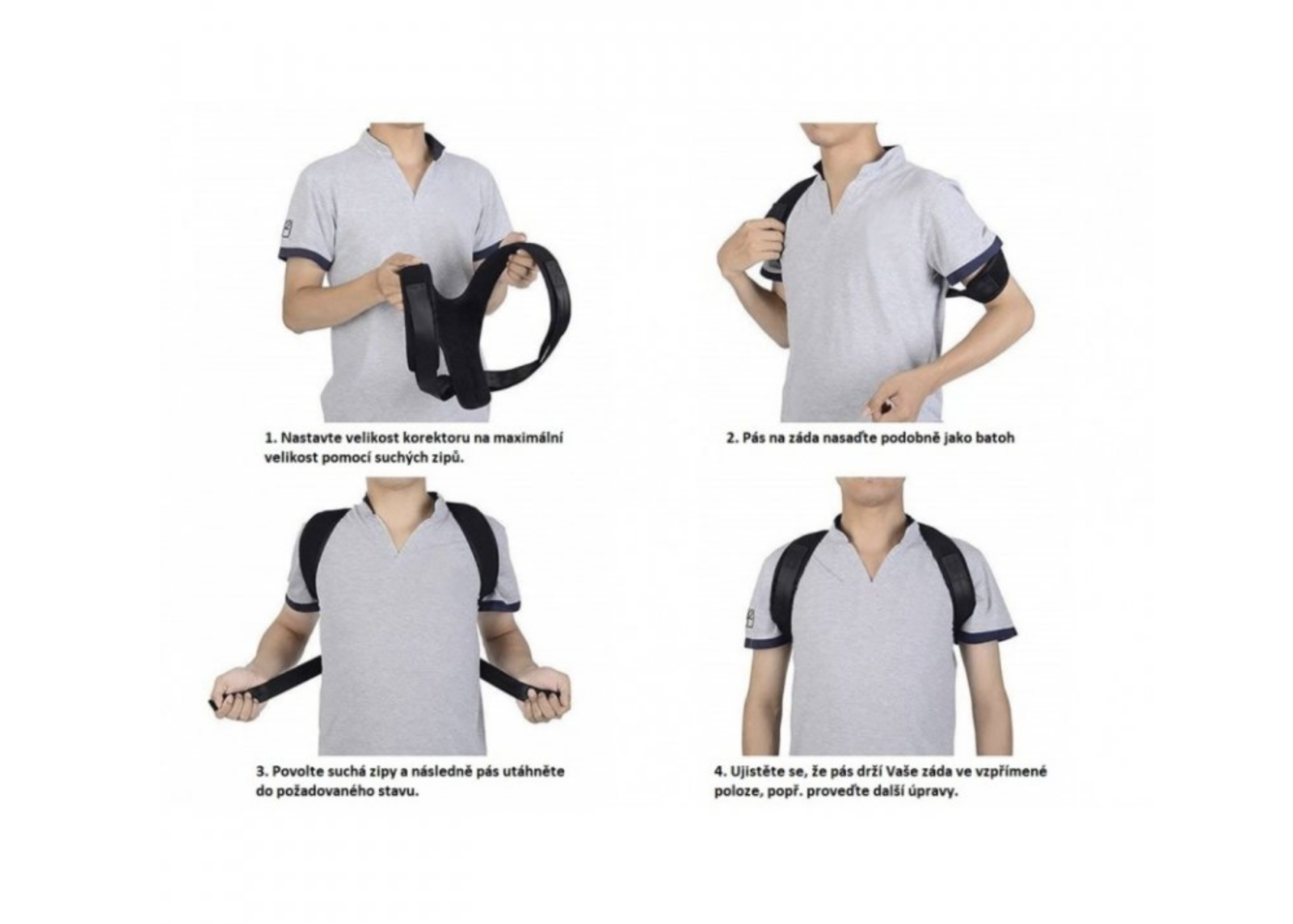 1. Nastavte velikost korektoru na maximální velikost pomocí suchých zipů.

2. Pás na záda nasaďte podobně jako batoh

3. Povolte suchá zipy a následně pás utáhněte do požadovaného stavu.

4. Ujistěte se, že pás drží Vaše záda ve vzpřímené poloze, popř. proveďte další úpravy.